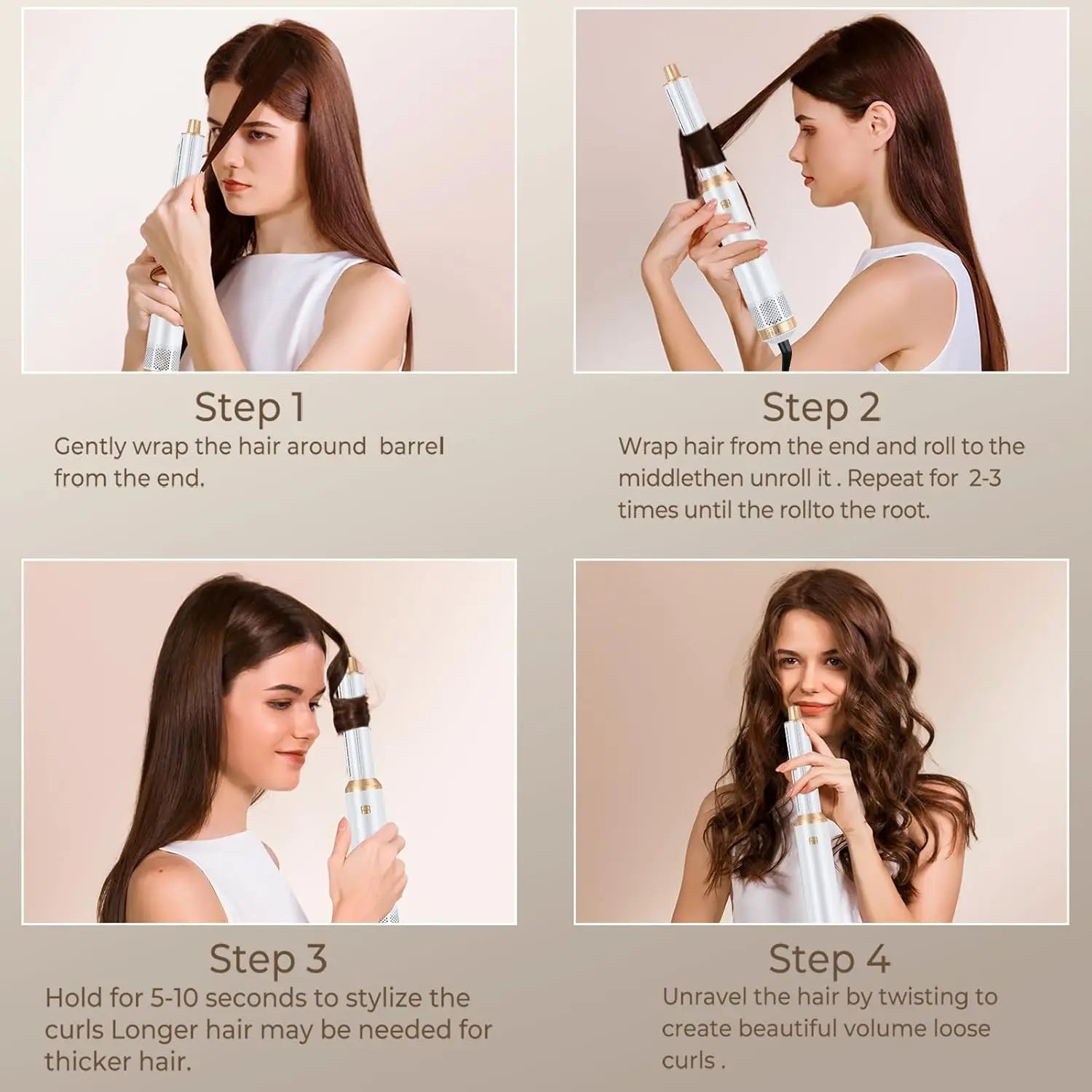 Step 1

Gently wrap the hair around barrel from the end.

Step 2

Wrap hair from the end and roll to the middlethen unroll it . Repeat for 2-3 times until the rollto the root.

Step 3

Hold for 5-10 seconds to stylize the curls Longer hair may be needed for thicker hair.

Step 4

Unravel the hair by twisting to create beautiful volume loose curls .